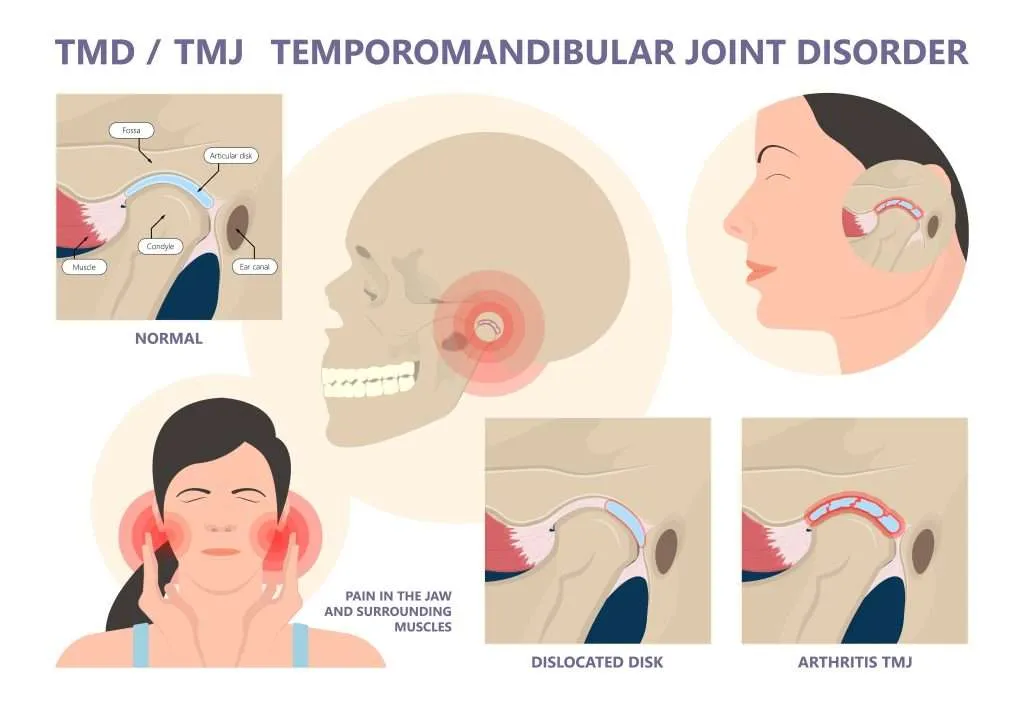 TMD / TMJ TEMPOROMANDIBULAR JOINT DISORDER

Fossa

Articular disk

Condyle

Muscle

Ear canal

NORMAL

PAIN IN THE JAW AND SURROUNDING MUSCLES

DISLOCATED DISK

ARTHRITIS TMJ