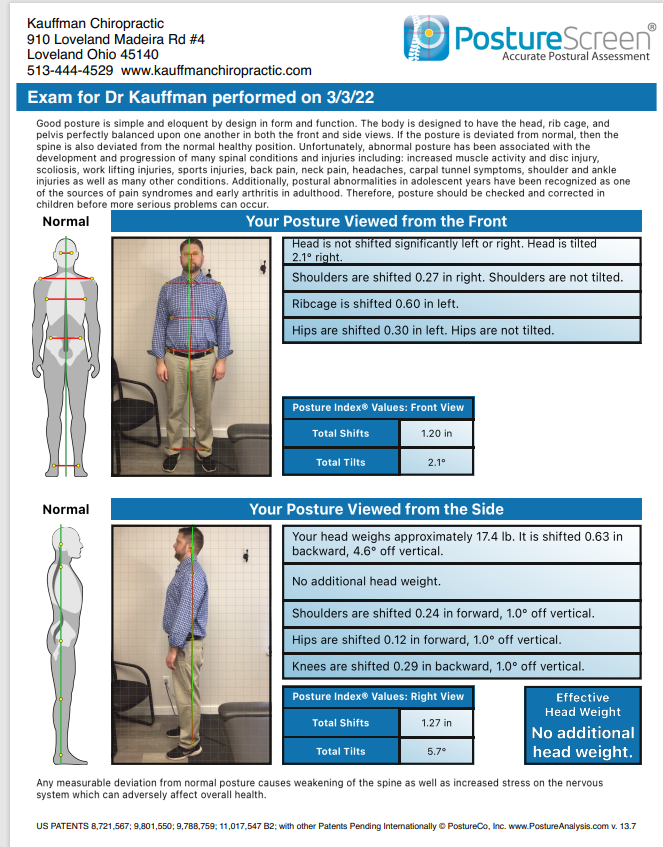 Kauffman Chiropractic
910 Loveland Madeira Rd #4
Loveland Ohio 45140
513-444-4529 www.kauffmanchiropractic.com

PostureScreen®
Accurate Postural Assessment

Exam for Dr Kauffman performed on 3/3/22

Good posture is simple and eloquent by design in form and function. The body is designed to have the head, rib cage, and pelvis perfectly balanced upon one another in both the front and side views. If the posture is deviated from normal, then the spine is also deviated from the normal healthy position. Unfortunately, abnormal posture has been associated with the development and progression of many spinal conditions and injuries including: increased muscle activity and disc injury, scoliosis, work lifting injuries, sports injuries, back pain, neck pain, headaches, carpal tunnel symptoms, shoulder and ankle injuries as well as many other conditions. Additionally, postural abnormalities in adolescent years have been recognized as one of the sources of pain syndromes and early arthritis in adulthood. Therefore, posture should be checked and corrected in children before more serious problems can occur.

Normal

Your Posture Viewed from the Front

Head is not shifted significantly left or right. Head is tilted 2.1° right.

Shoulders are shifted 0.27 in right. Shoulders are not tilted.

Ribcage is shifted 0.60 in left.

Hips are shifted 0.30 in left. Hips are not tilted.

| Posture Index® Values: Front View | |
|---|---|
| Total Shifts | 1.20 in |
| Total Tilts | 2.1° |

Normal

Your Posture Viewed from the Side

Your head weighs approximately 17.4 lb. It is shifted 0.63 in backward, 4.6° off vertical.

No additional head weight.

Shoulders are shifted 0.24 in forward, 1.0° off vertical.

Hips are shifted 0.12 in forward, 1.0° off vertical.

Knees are shifted 0.29 in backward, 1.0° off vertical.

| Posture Index® Values: Right View | |
|---|---|
| Total Shifts | 1.27 in |
| Total Tilts | 5.7° |

Effective Head Weight
No additional head weight.

Any measurable deviation from normal posture causes weakening of the spine as well as increased stress on the nervous system which can adversely affect overall health.

US PATENTS 8,721,567; 9,801,550; 9,788,759; 11,017,547 B2; with other Patents Pending Internationally © PostureCo, Inc. www.PostureAnalysis.com v. 13.7